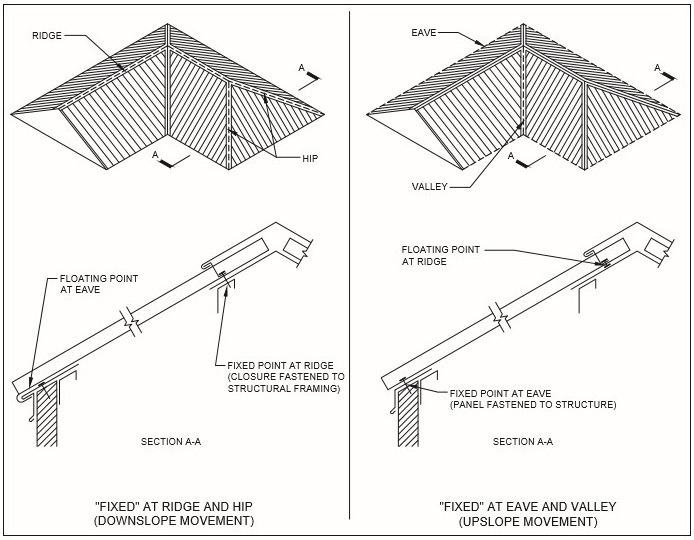 RIDGE

A

A

HIP

FLOATING POINT AT EAVE

FIXED POINT AT RIDGE (CLOSURE FASTENED TO STRUCTURAL FRAMING)

SECTION A-A

"FIXED" AT RIDGE AND HIP (DOWNSLOPE MOVEMENT)

EAVE

A

A

VALLEY

FLOATING POINT AT RIDGE

FIXED POINT AT EAVE (PANEL FASTENED TO STRUCTURE)

SECTION A-A

"FIXED" AT EAVE AND VALLEY (UPSLOPE MOVEMENT)