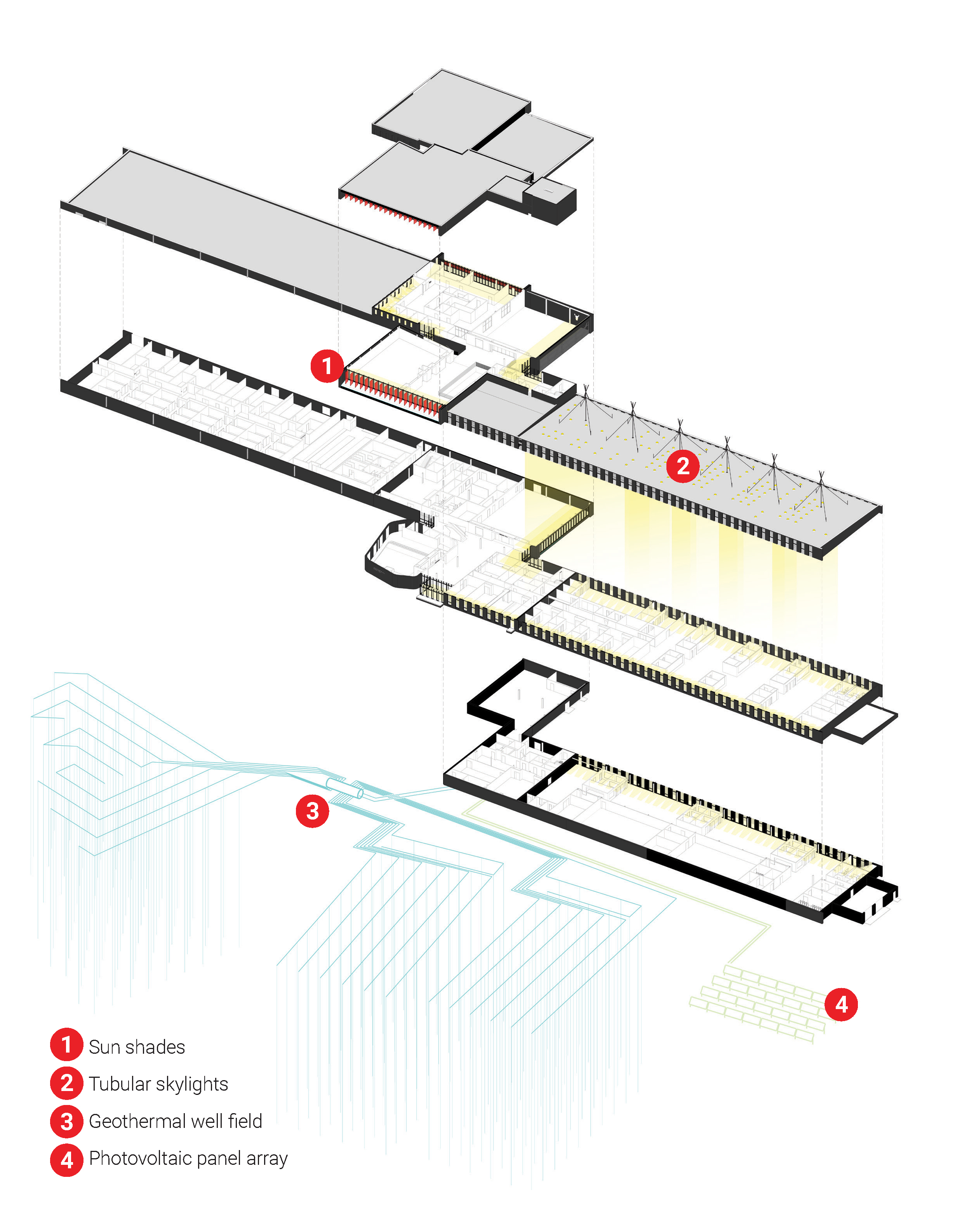 1
2
3
4
1 Sun shades
2 Tubular skylights
3 Geothermal well field
4 Photovoltaic panel array