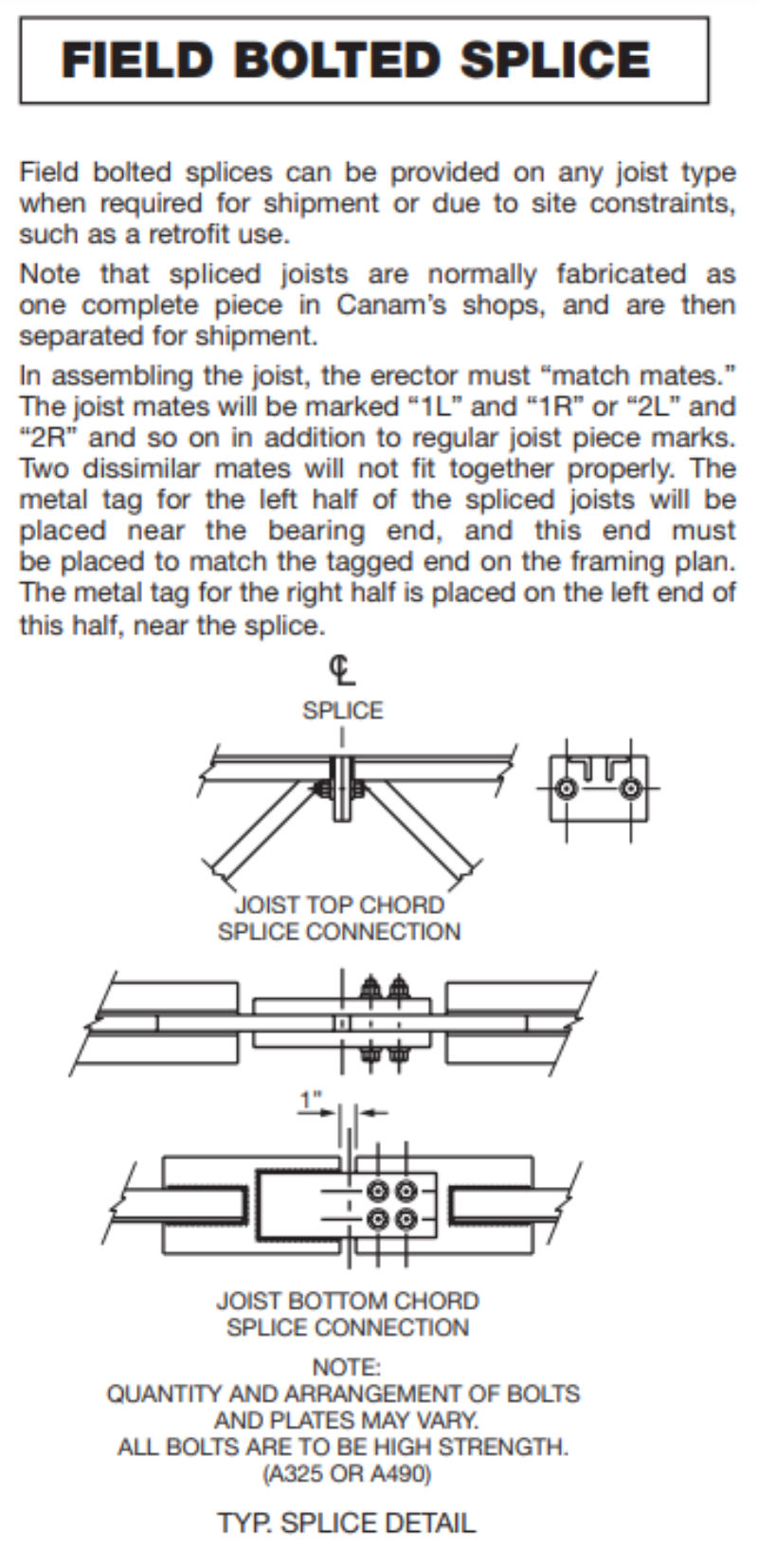 FIELD BOLTED SPLICE

Field bolted splices can be provided on any joist type when required for shipment or due to site constraints, such as a retrofit use.

Note that spliced joists are normally fabricated as one complete piece in Canam's shops, and are then separated for shipment.

In assembling the joist, the erector must "match mates." The joist mates will be marked "1L" and "1R" or "2L" and "2R" and so on in addition to regular joist piece marks. Two dissimilar mates will not fit together properly. The metal tag for the left half of the spliced joists will be placed near the bearing end, and this end must be placed to match the tagged end on the framing plan. The metal tag for the right half is placed on the left end of this half, near the splice.

℄
SPLICE

JOIST TOP CHORD
SPLICE CONNECTION

1"

JOIST BOTTOM CHORD
SPLICE CONNECTION

NOTE:
QUANTITY AND ARRANGEMENT OF BOLTS AND PLATES MAY VARY.
ALL BOLTS ARE TO BE HIGH STRENGTH.
(A325 OR A490)

TYP. SPLICE DETAIL