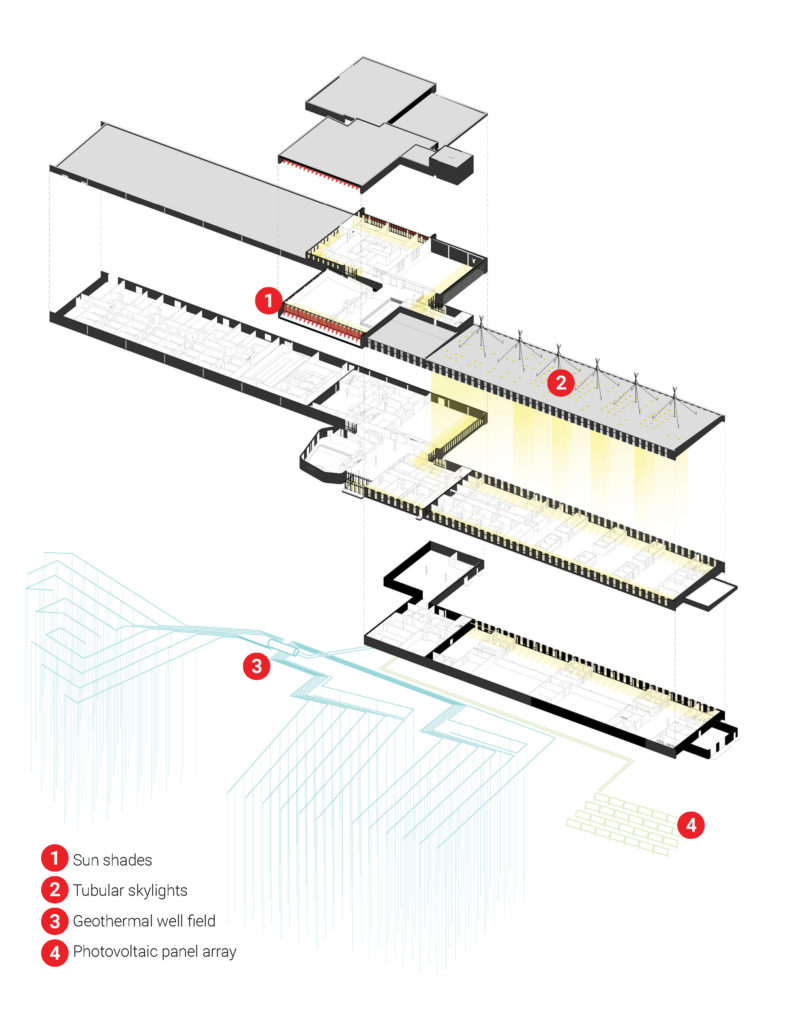 1
2
3
4

1 Sun shades
2 Tubular skylights
3 Geothermal well field
4 Photovoltaic panel array