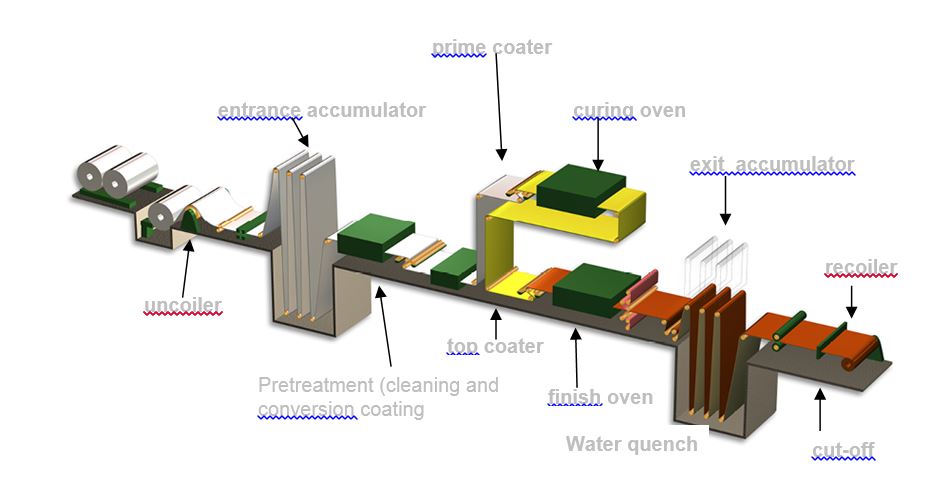 prime coater

entrance accumulator

curing oven

exit accumulator

recoiler

uncoiler

top coater

Pretreatment (cleaning and conversion coating

finish oven

Water quench

cut-off